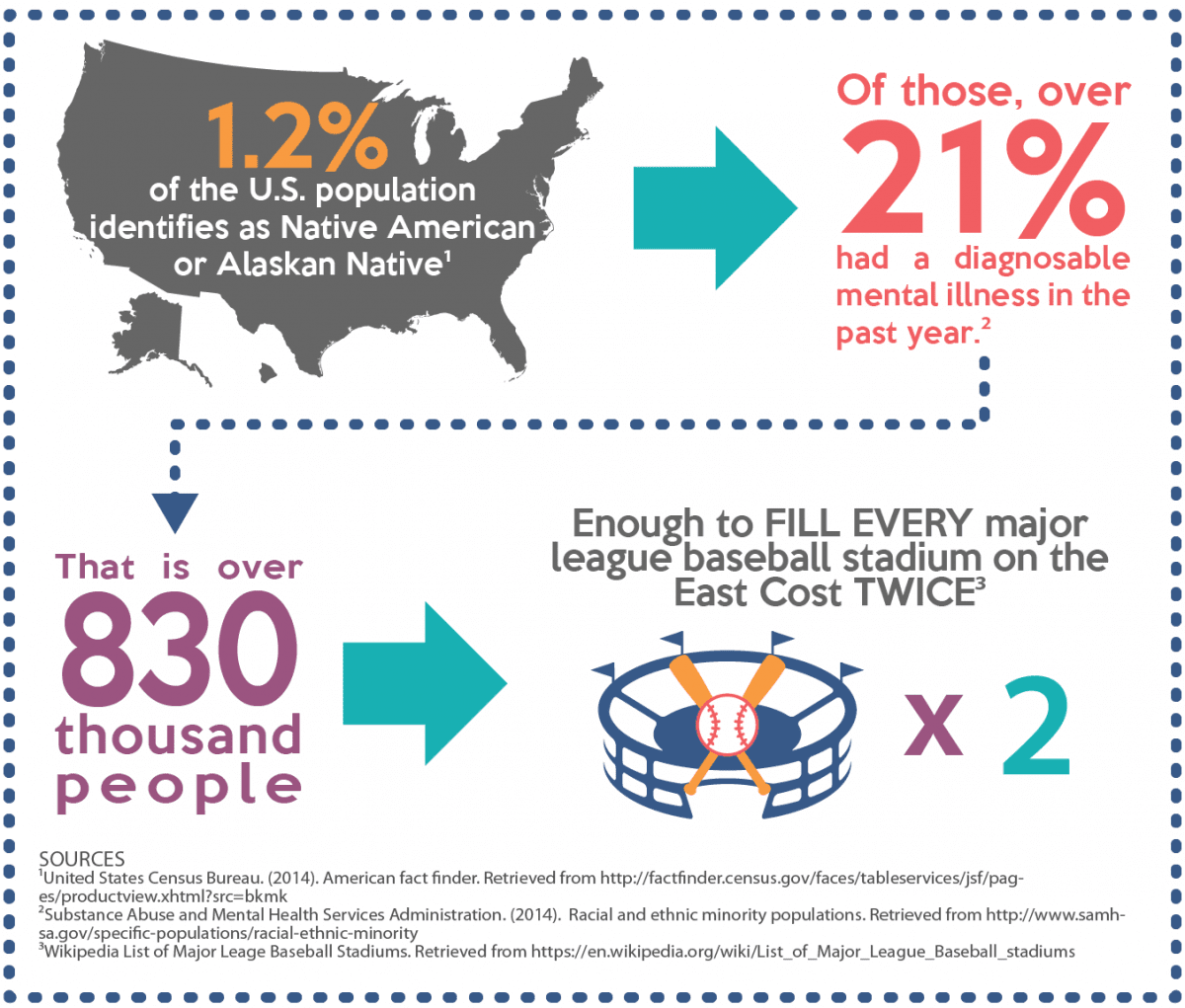 1.2%
of the U.S. population identifies as Native American or Alaskan Native$^1$

Of those, over
21%
had a diagnosable mental illness in the past year.$^2$

That is over
830
thousand
people

Enough to FILL EVERY major league baseball stadium on the East Cost TWICE$^3$

x 2

SOURCES
$^1$United States Census Bureau. (2014). American fact finder. Retrieved from http://factfinder.census.gov/faces/tableservices/jsf/pages/productview.xhtml?src=bkmk
$^2$Substance Abuse and Mental Health Services Administration. (2014). Racial and ethnic minority populations. Retrieved from http://www.samhsa.gov/specific-populations/racial-ethnic-minority
$^3$Wikipedia List of Major Leage Baseball Stadiums. Retrieved from https://en.wikipedia.org/wiki/List_of_Major_League_Baseball_stadiums